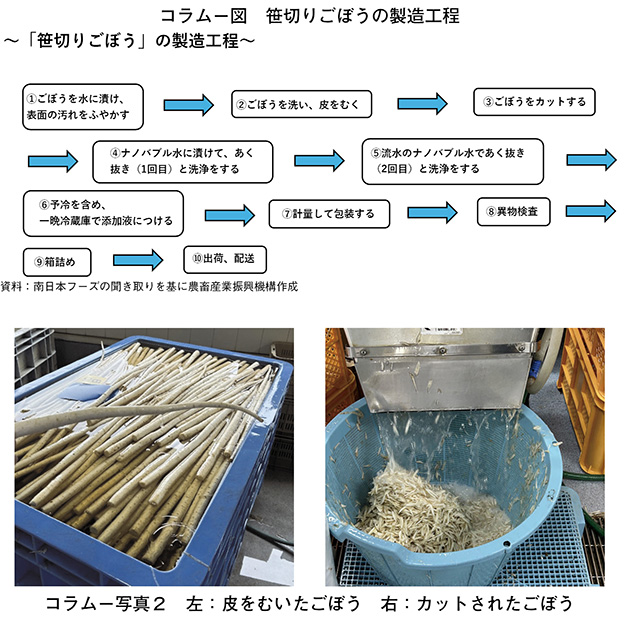 コラムー図　笹切りごぼうの製造工程

～「笹切りごぼう」の製造工程～

①ごぼうを水に漬け、表面の汚れをふやかす

②ごぼうを洗い、皮をむく

③ごぼうをカットする

④ナノバブル水に漬けて、あく抜き（1回目）と洗浄をする

⑤流水のナノバブル水であく抜き（2回目）と洗浄をする

⑥予冷を含め、一晩冷蔵庫で添加液につける

⑦計量して包装する

⑧異物検査

⑨箱詰め

⑩出荷、配送

資料：南日本フーズの聞き取りを基に農畜産業振興機構作成

コラムー写真２　左：皮をむいたごぼう　右：カットされたごぼう